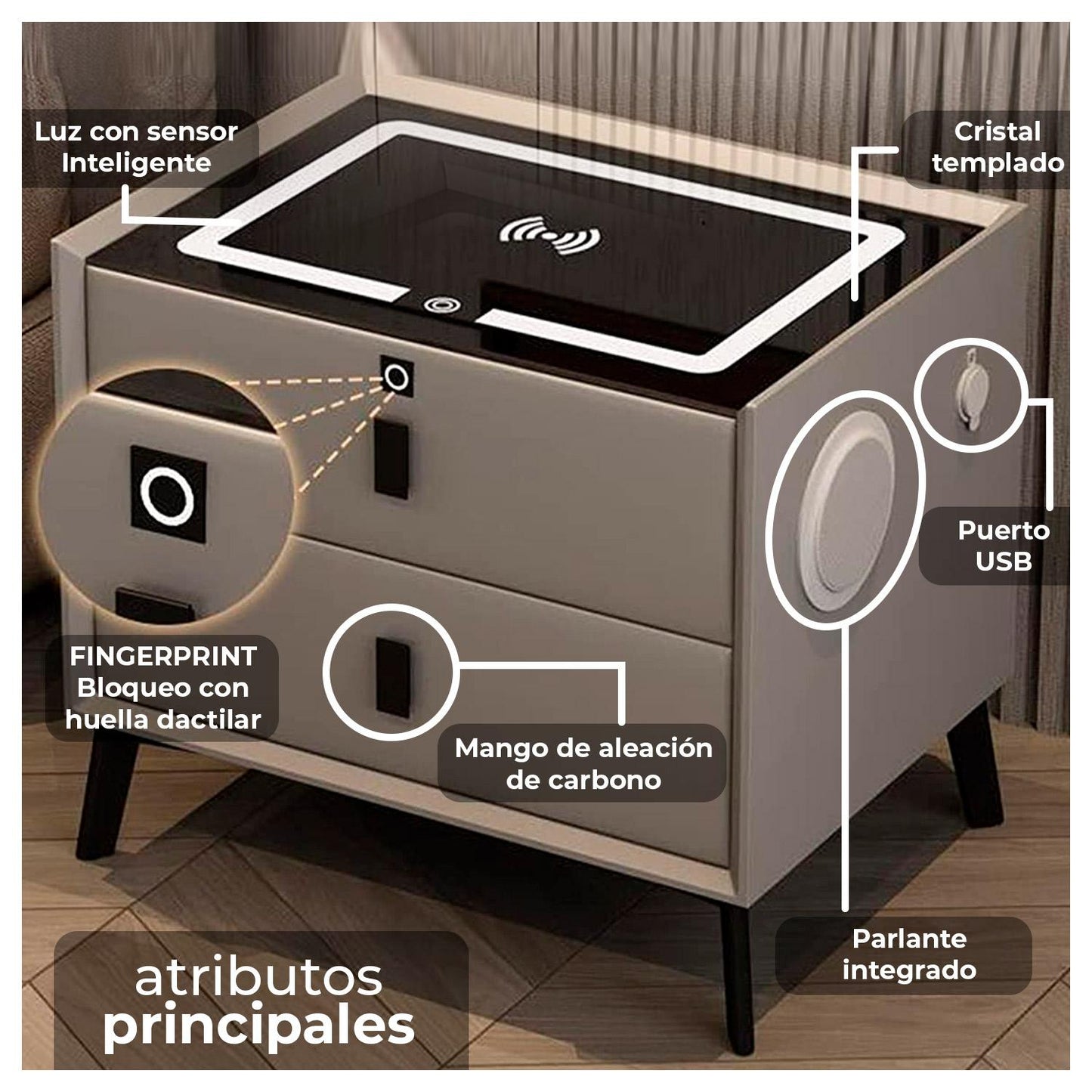 Luz con sensor Inteligente

Cristal templado

Puerto USB

FINGERPRINT Bloqueo con huella dactilar

Mango de aleación de carbono

Parlante integrado

atributos principales