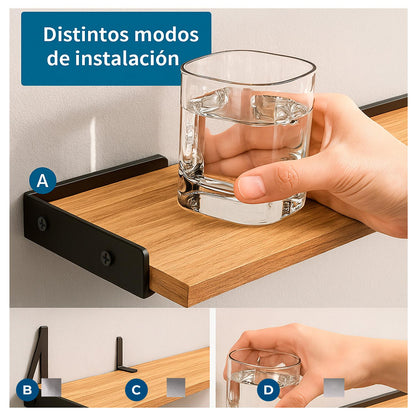 Distintos modos de instalación

A

B

C

D